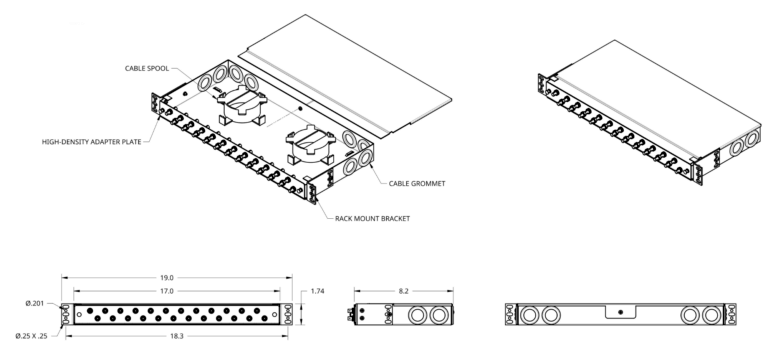 CABLE SPOOL

HIGH-DENSITY ADAPTER PLATE

CABLE GROMMET

RACK MOUNT BRACKET

19.0

17.0

1.74

Ø.201

Ø.25 X .25

18.3

8.2