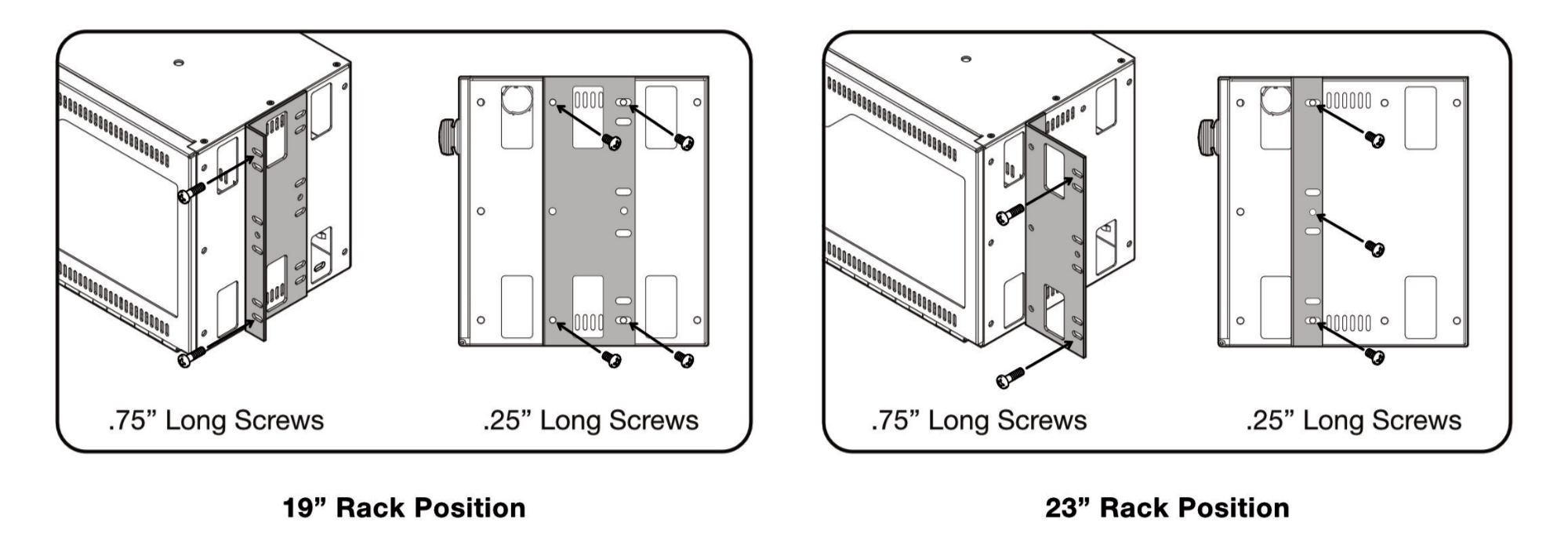 .75” Long Screws

.25” Long Screws

19” Rack Position

.75” Long Screws

.25” Long Screws

23” Rack Position