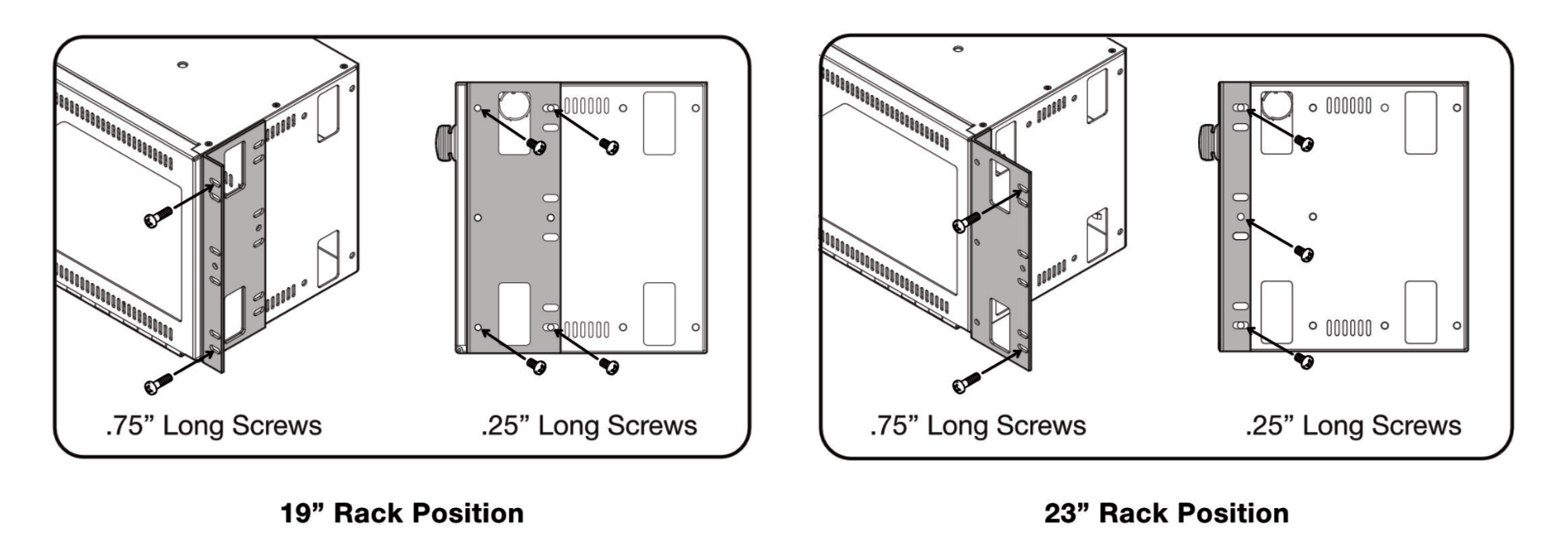 .75” Long Screws

.25” Long Screws

19” Rack Position

.75” Long Screws

.25” Long Screws

23” Rack Position